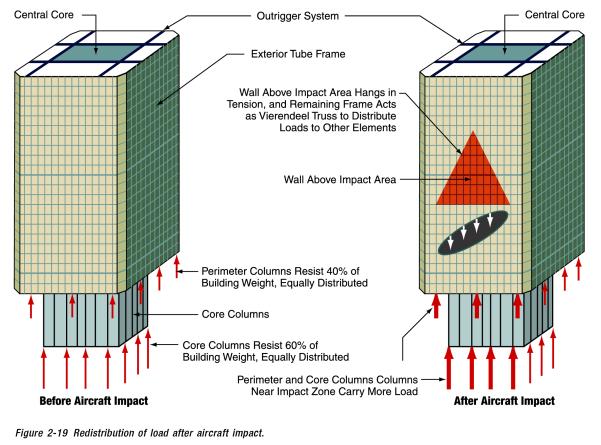 Central Core

Outrigger System

Central Core

Exterior Tube Frame

Wall Above Impact Area Hangs in Tension, and Remaining Frame Acts as Vierendeel Truss to Distribute Loads to Other Elements

Wall Above Impact Area

Perimeter Columns Resist 40% of Building Weight, Equally Distributed

Core Columns

Core Columns Resist 60% of Building Weight, Equally Distributed

Perimeter and Core Columns Columns Near Impact Zone Carry More Load

Before Aircraft Impact

After Aircraft Impact

Figure 2-19 Redistribution of load after aircraft impact.